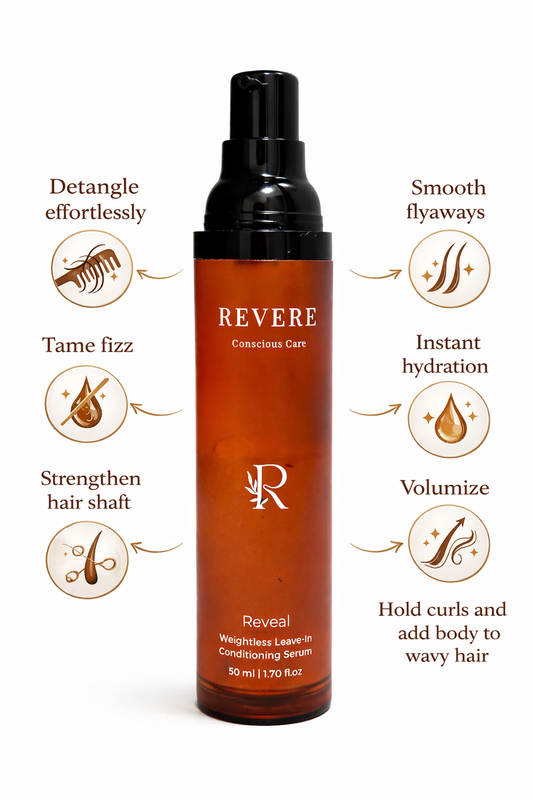 Detangle effortlessly

Tame fizz

Strengthen hair shaft

REVERE
Conscious Care

R

Reveal
Weightless Leave-In Conditioning Serum
50 ml | 1.70 fl.oz

Smooth flyaways

Instant hydration

Volumize

Hold curls and add body to wavy hair